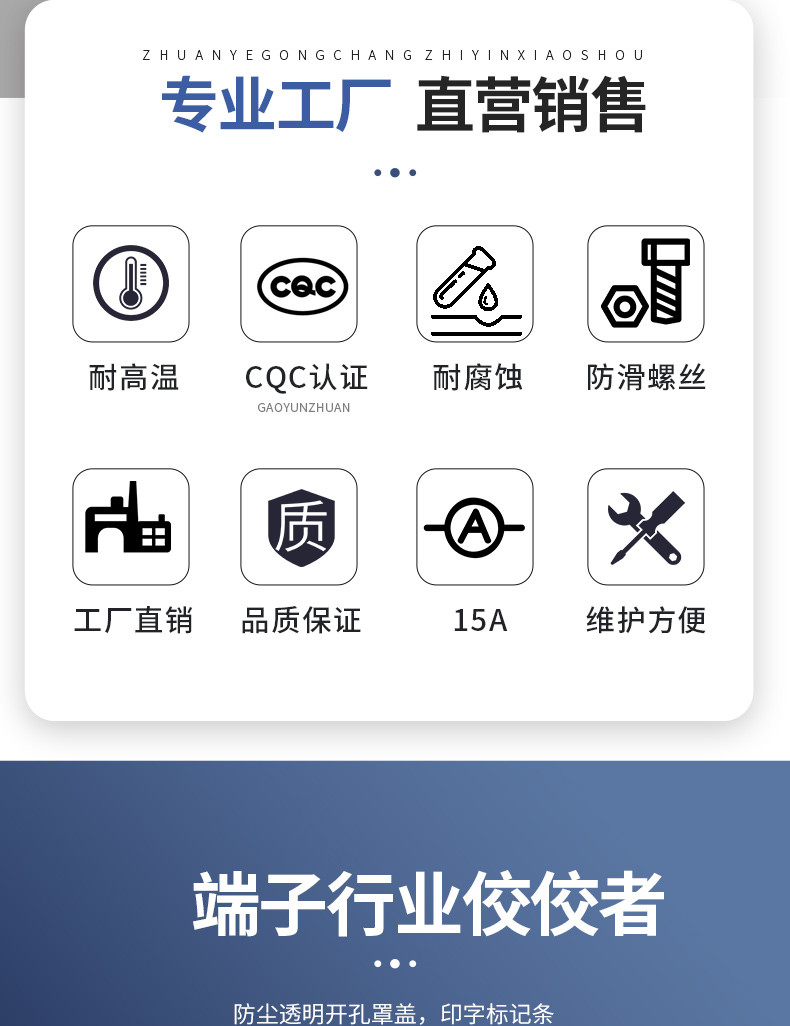 ZHUANYEGONGCHANG ZHIYINXIAOSHOU

专业工厂 直营销售

CQC

耐高温

CQC认证
GAOYUNZHUAN

耐腐蚀

防滑螺丝

质

A

工厂直销

品质保证

15A

维护方便

端子行业佼佼者

防尘透明开孔罩盖，印字标记条